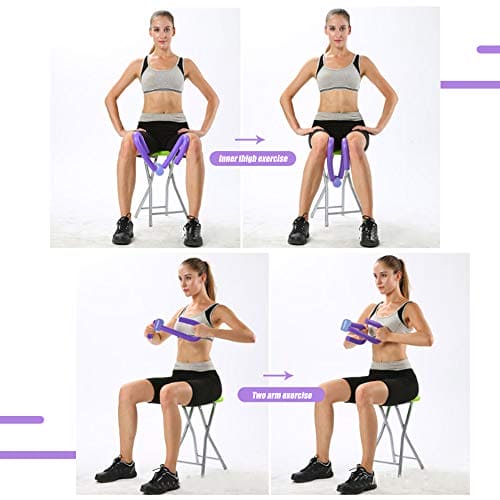 Inner thigh exercise

Two arm exercise